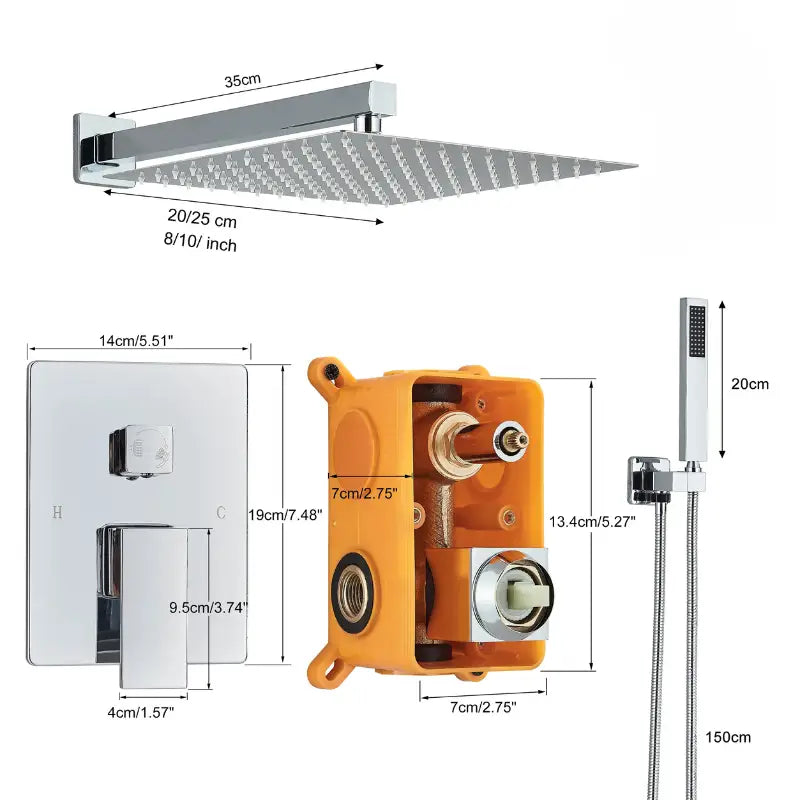 35cm

20/25 cm
8/10/ inch

14cm/5.51"

H

C

19cm/7.48"

9.5cm/3.74"

4cm/1.57"

7cm/2.75"

13.4cm/5.27"

7cm/2.75"

20cm

150cm