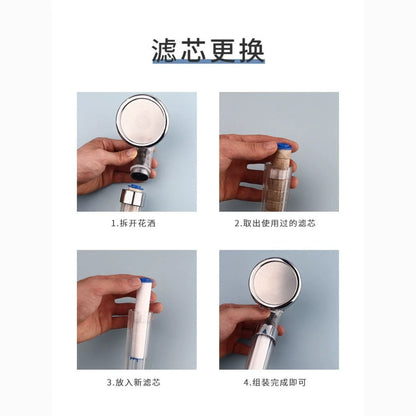 滤芯更换

1.拆开花洒

2.取出使用过的滤芯

3.放入新滤芯

4.组装完成即可