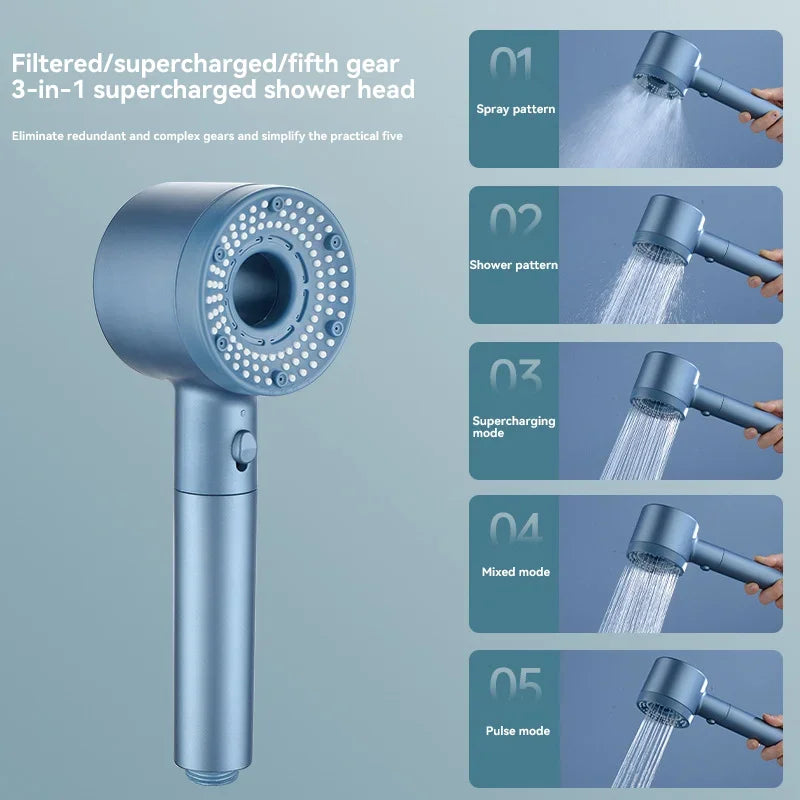 Filtered/supercharged/fifth gear
3-in-1 supercharged shower head

Eliminate redundant and complex gears and simplify the practical five

01
Spray pattern

02
Shower pattern

03
Supercharging mode

04
Mixed mode

05
Pulse mode