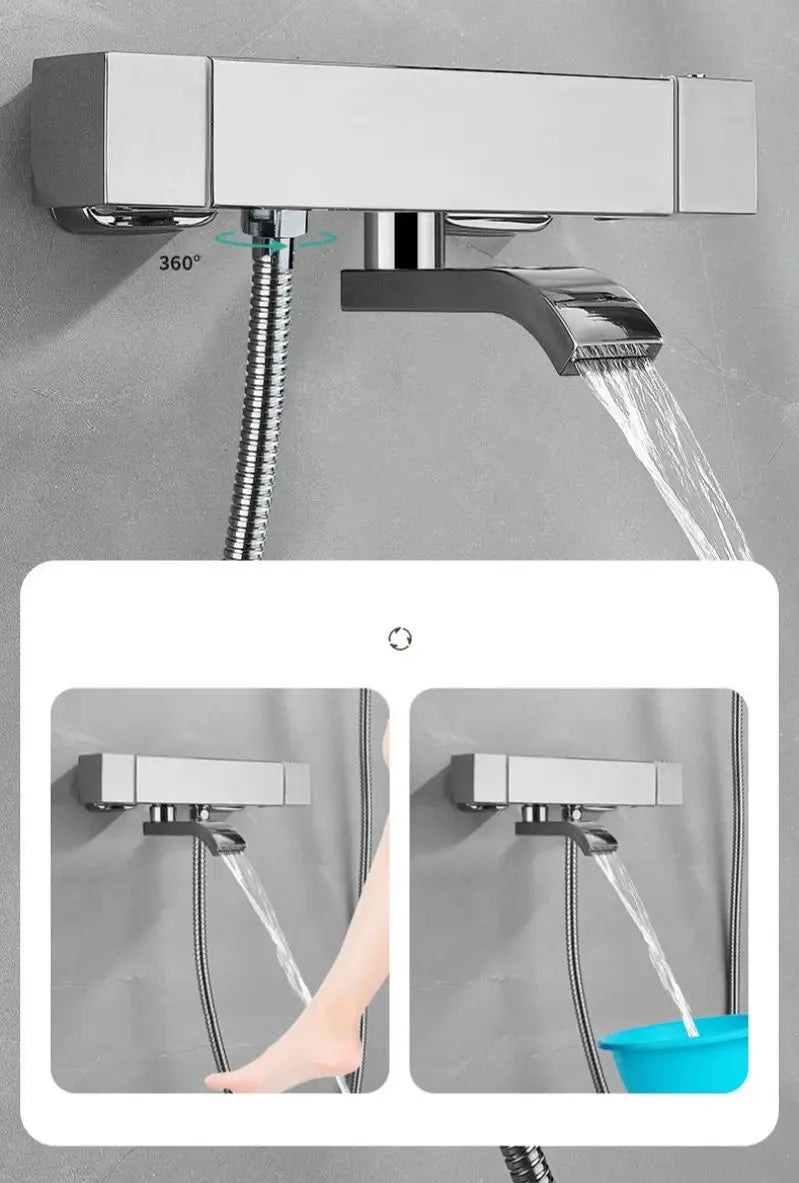 360°