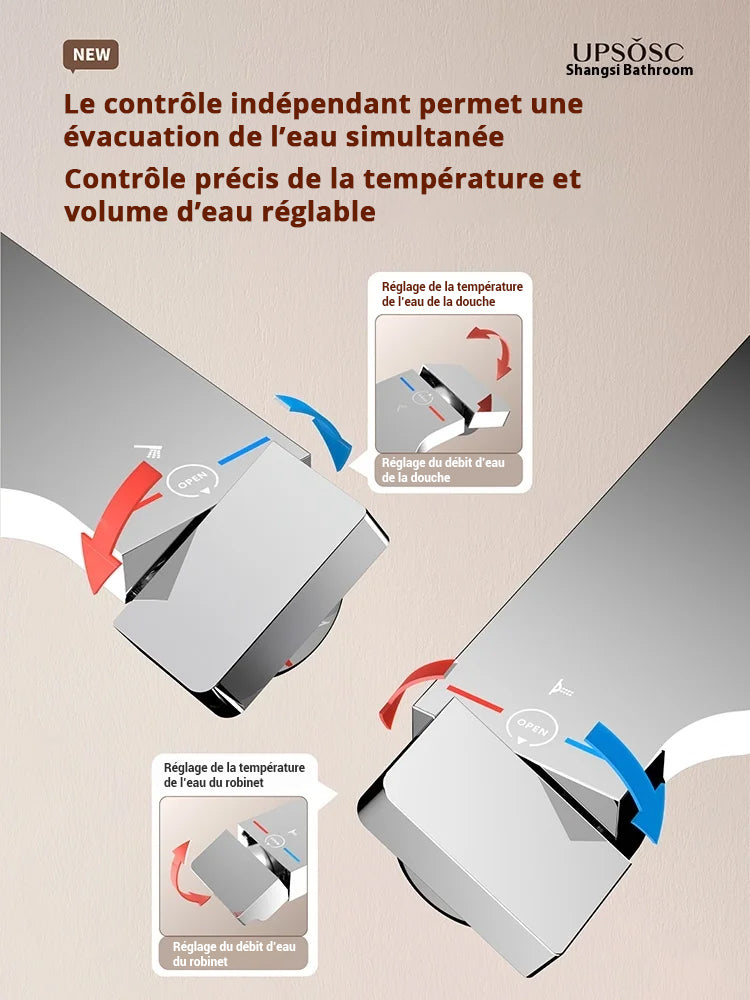 NEW

UPSŎSC
Shangsi Bathroom

Le contrôle indépendant permet une évacuation de l'eau simultanée

Contrôle précis de la température et volume d'eau réglable

Réglage de la température de l'eau de la douche

Réglage du débit d'eau de la douche

OPEN

OPEN

Réglage de la température de l'eau du robinet

Réglage du débit d'eau du robinet