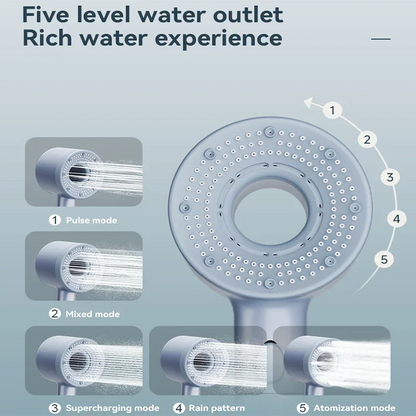 Five level water outlet
Rich water experience

1
2
3
4
5

1 Pulse mode

2 Mixed mode

3 Supercharging mode

4 Rain pattern

5 Atomization mode