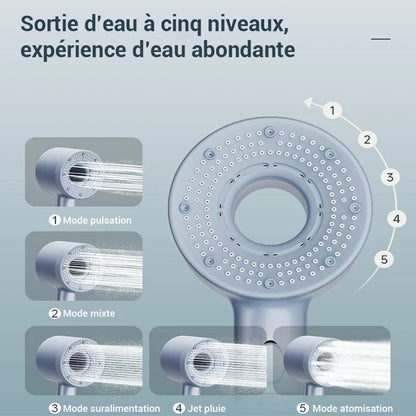 Sortie d'eau à cinq niveaux, expérience d'eau abondante

1
2
3
4
5

1 Mode pulsation

2 Mode mixte

3 Mode suralimentation

4 Jet pluie

5 Mode atomisation