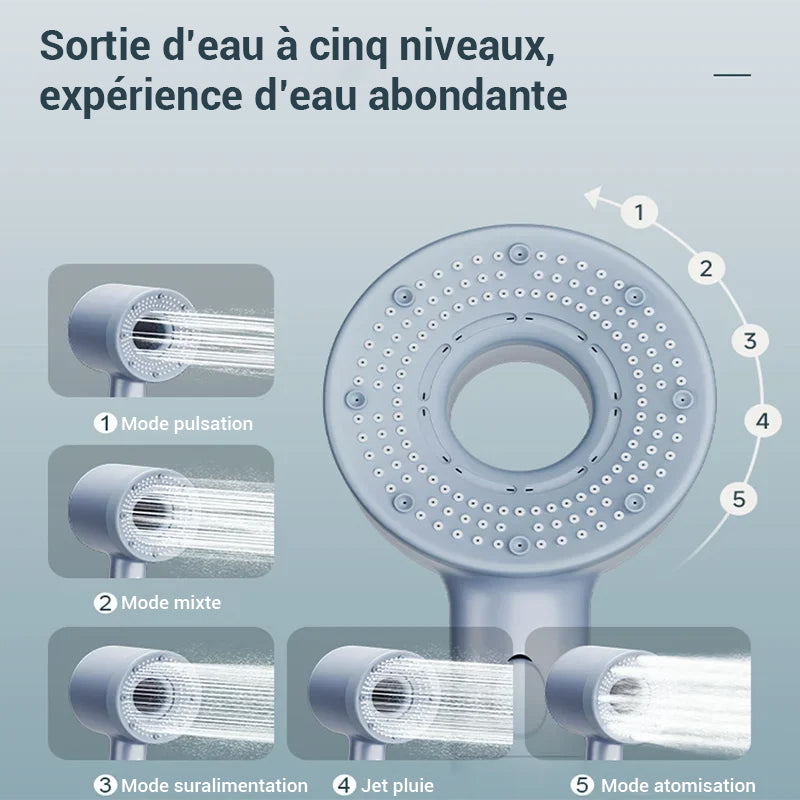 Sortie d'eau à cinq niveaux, expérience d'eau abondante

1
2
3
4
5

1 Mode pulsation

2 Mode mixte

3 Mode suralimentation

4 Jet pluie

5 Mode atomisation