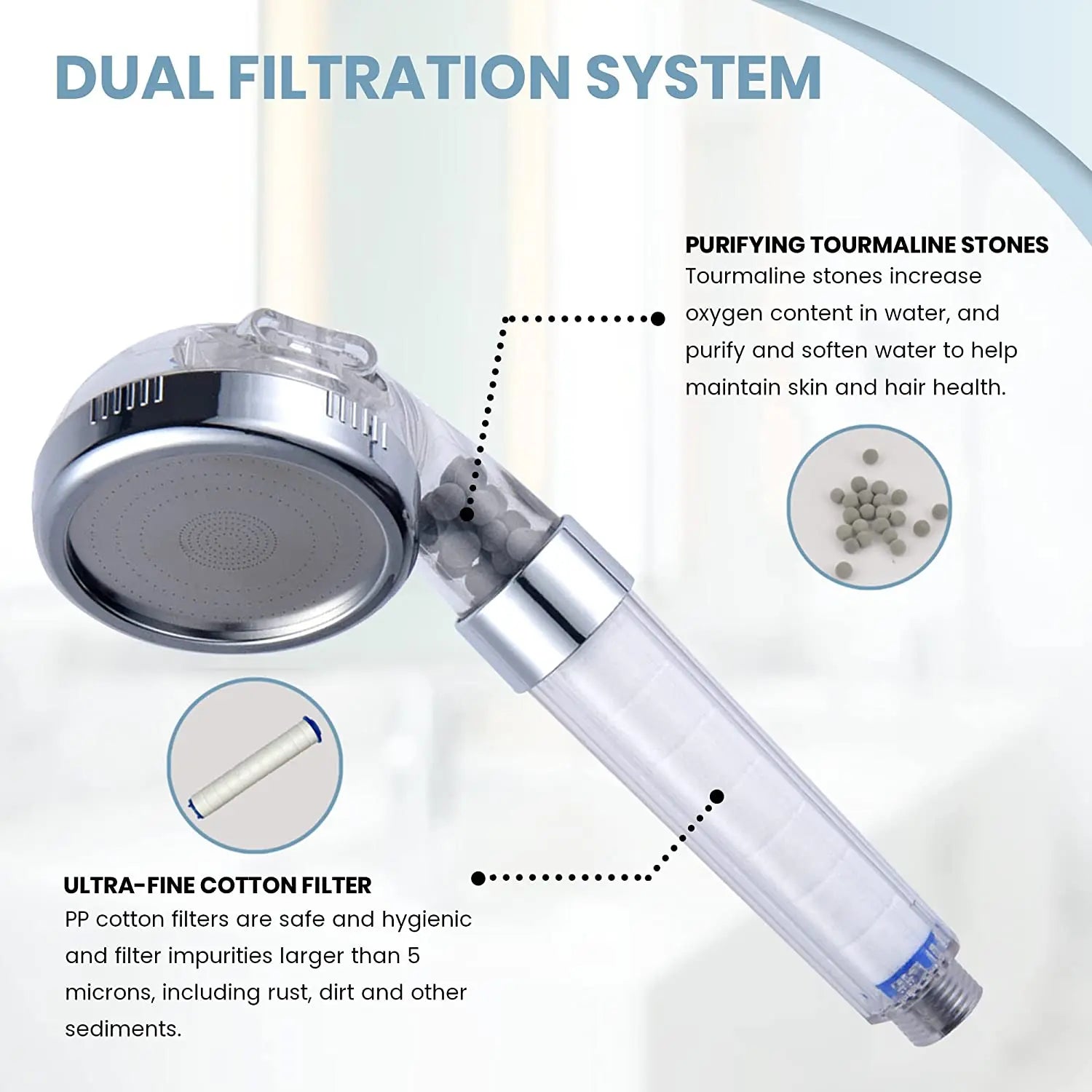 DUAL FILTRATION SYSTEM

PURIFYING TOURMALINE STONES
Tourmaline stones increase oxygen content in water, and purify and soften water to help maintain skin and hair health.

ULTRA-FINE COTTON FILTER
PP cotton filters are safe and hygienic and filter impurities larger than 5 microns, including rust, dirt and other sediments.