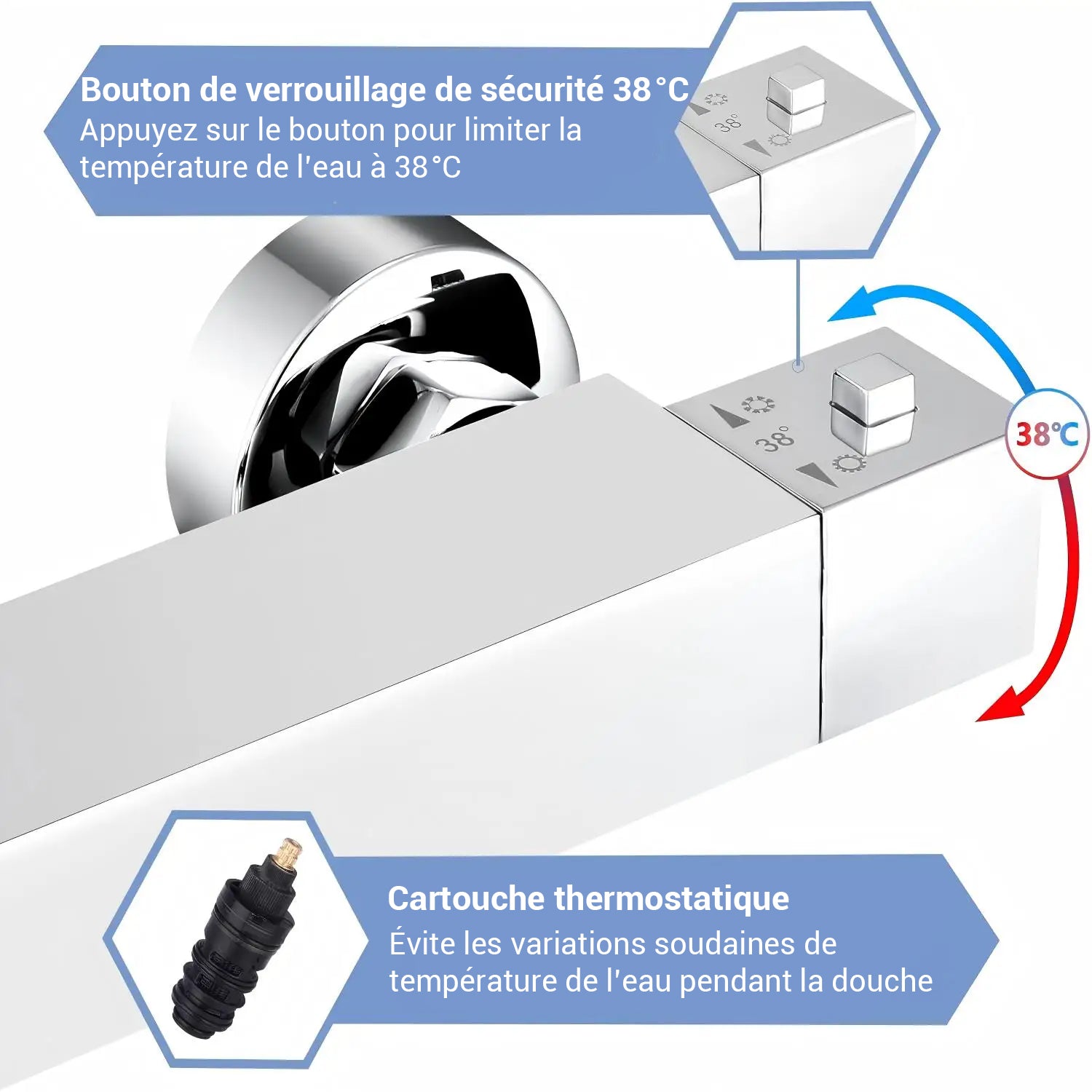 Bouton de verrouillage de sécurité 38°C
Appuyez sur le bouton pour limiter la température de l'eau à 38°C

38°

38°

38℃

Cartouche thermostatique
Évite les variations soudaines de température de l'eau pendant la douche