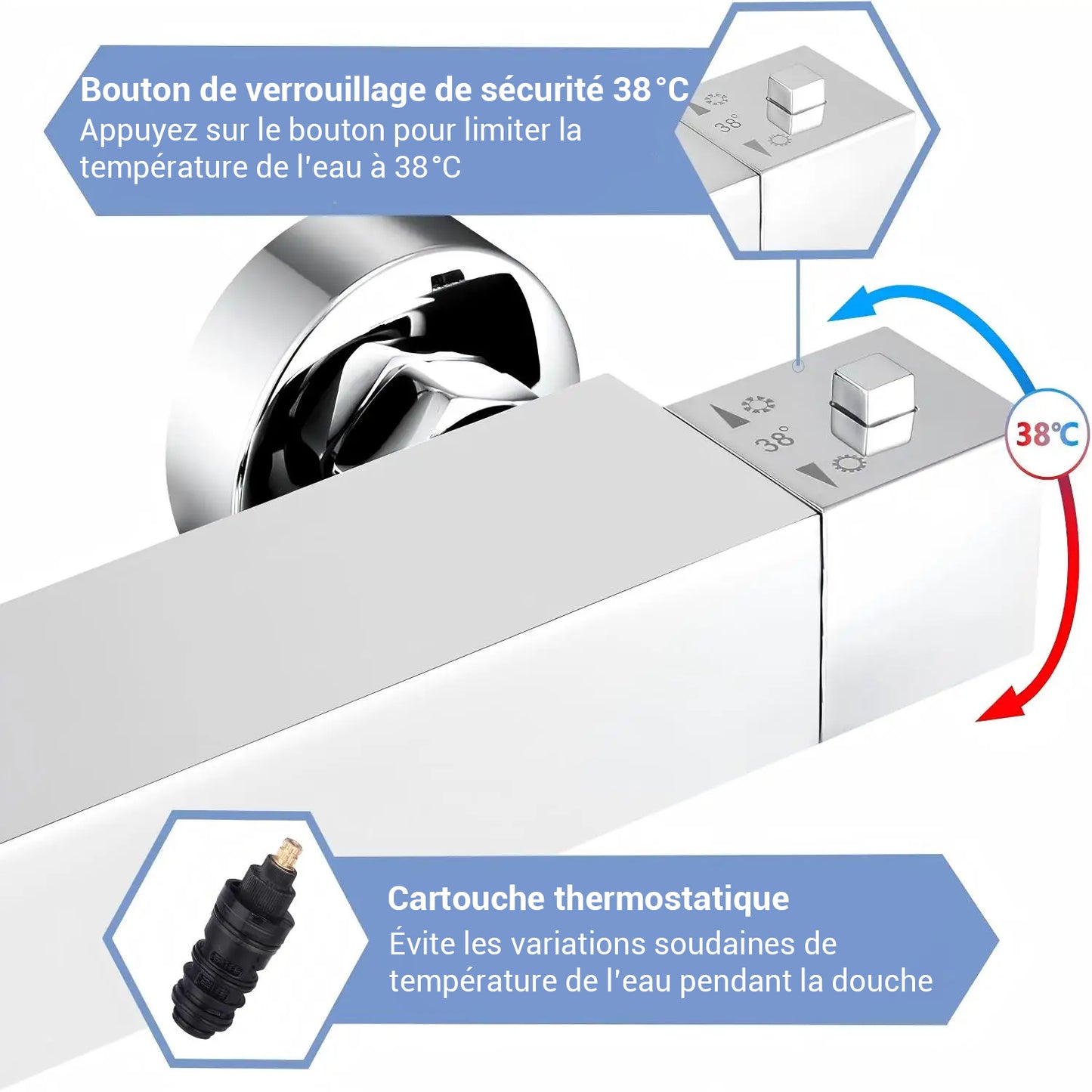 Bouton de verrouillage de sécurité 38°C
Appuyez sur le bouton pour limiter la température de l'eau à 38°C

38°

38°

38°C

Cartouche thermostatique
Évite les variations soudaines de température de l'eau pendant la douche