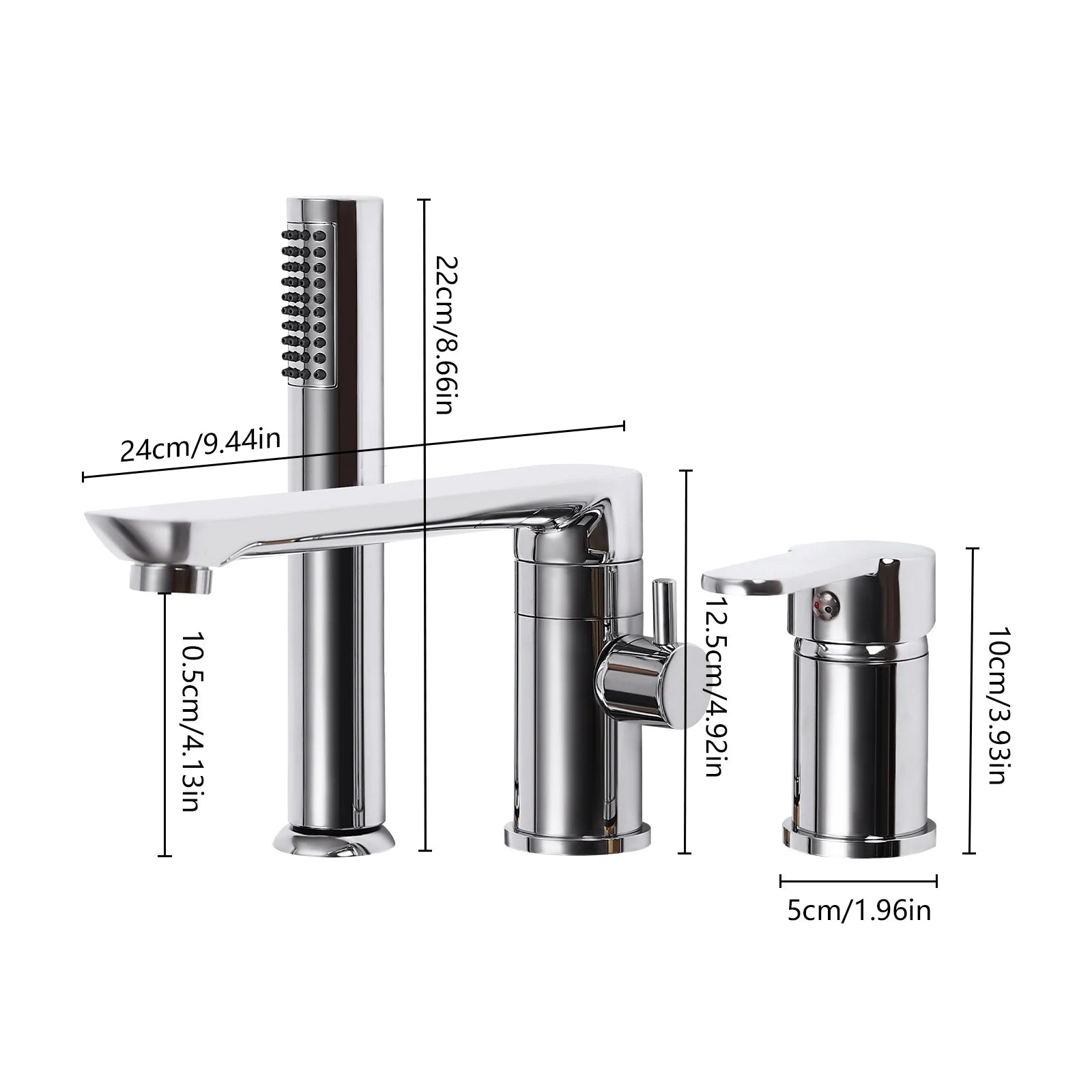 22cm/8.66in

24cm/9.44in

10.5cm/4.13in

12.5cm/4.92in

10cm/3.93in

5cm/1.96in