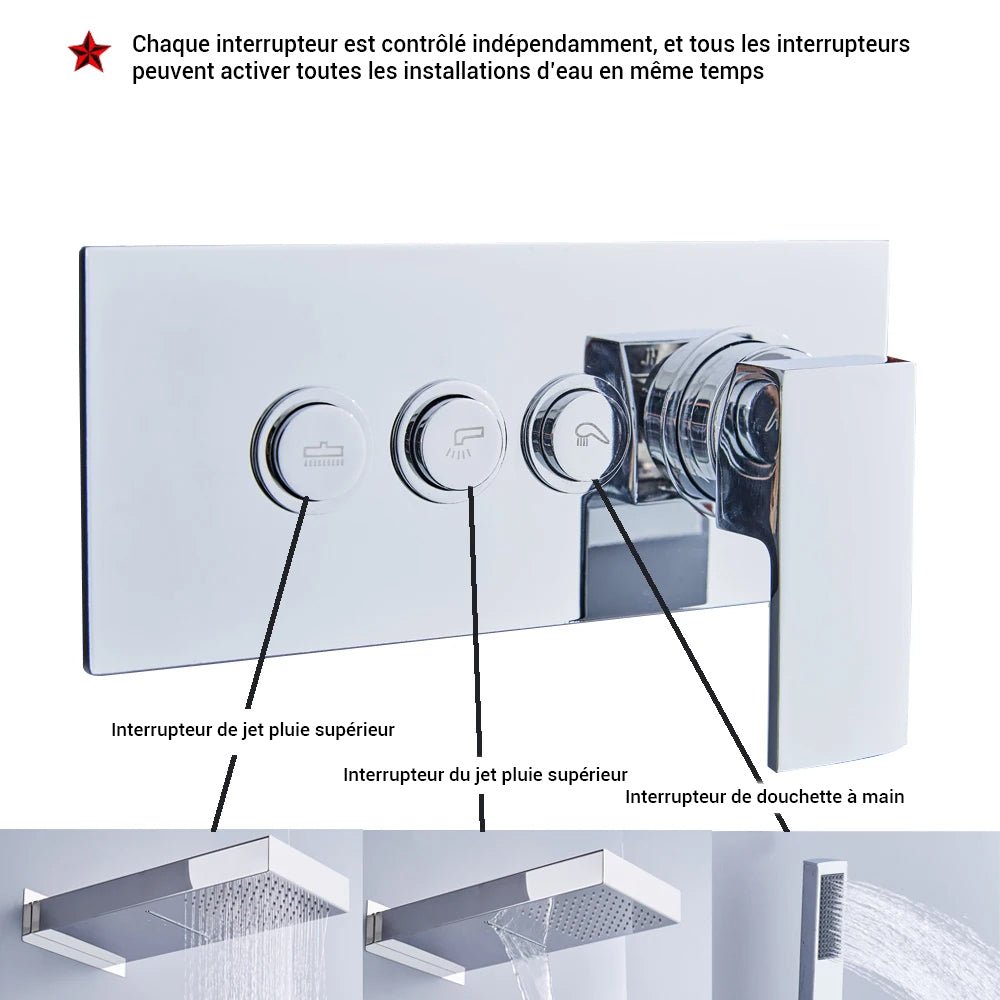 Chaque interrupteur est contrôlé indépendamment, et tous les interrupteurs peuvent activer toutes les installations d'eau en même temps

Interrupteur de jet pluie supérieur

Interrupteur du jet pluie supérieur

Interrupteur de douchette à main