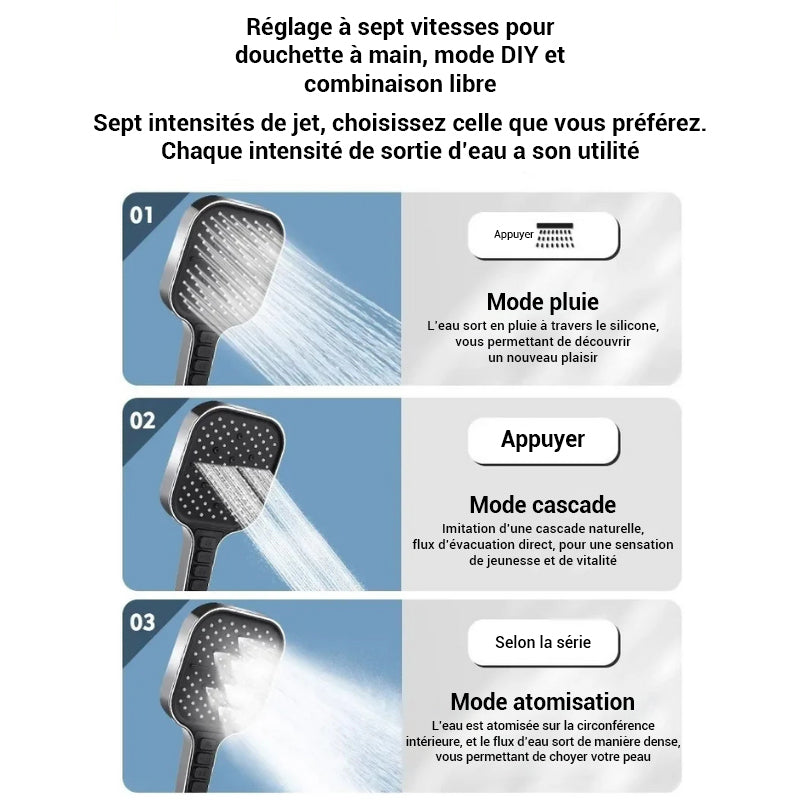 Réglage à sept vitesses pour douchette à main, mode DIY et combinaison libre

Sept intensités de jet, choisissez celle que vous préférez. Chaque intensité de sortie d'eau a son utilité

01

Appuyer

Mode pluie

L'eau sort en pluie à travers le silicone, vous permettant de découvrir un nouveau plaisir

02

Appuyer

Mode cascade

Imitation d'une cascade naturelle, flux d'évacuation direct, pour une sensation de jeunesse et de vitalité

03

Selon la série

Mode atomisation

L'eau est atomisée sur la circonférence intérieure, et le flux d'eau sort de manière dense, vous permettant de choyer votre peau