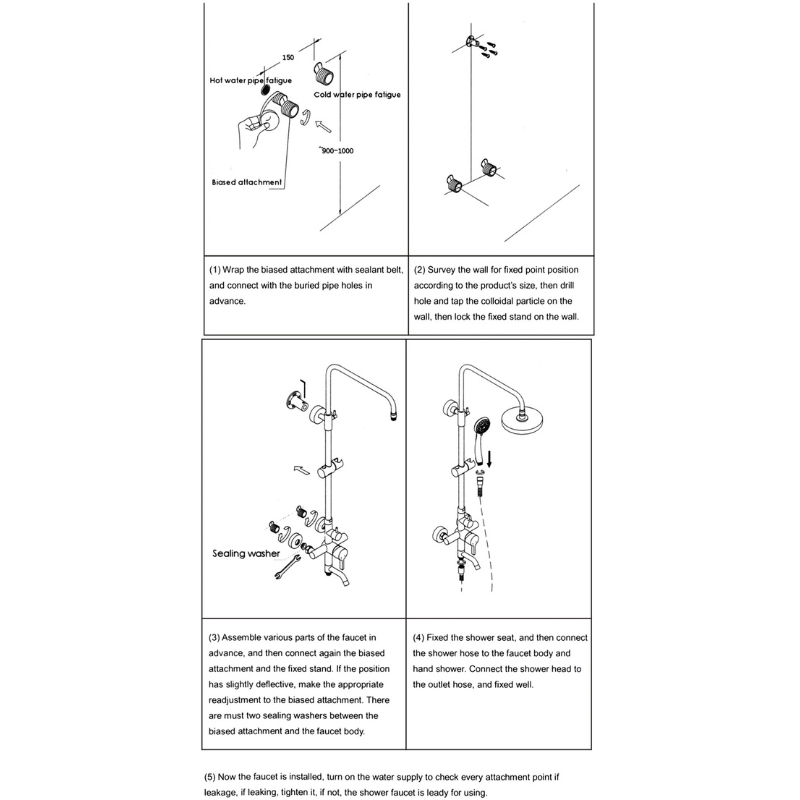 150

Hot water pipe fatigue

Cold water pipe fatigue

900-1000

Biased attachment

(1) Wrap the biased attachment with sealant belt, and connect with the buried pipe holes in advance.

(2) Survey the wall for fixed point position according to the product's size, then drill hole and tap the colloidal particle on the wall, then lock the fixed stand on the wall.

Sealing washer

(3) Assemble various parts of the faucet in advance, and then connect again the biased attachment and the fixed stand. If the position has slightly deflective, make the appropriate readjustment to the biased attachment. There are must two sealing washers between the biased attachment and the faucet body.

(4) Fixed the shower seat, and then connect the shower hose to the faucet body and hand shower. Connect the shower head to the outlet hose, and fixed well.

(5) Now the faucet is installed, turn on the water supply to check every attachment point if leakage, if leaking, tighten it, if not, the shower faucet is leady for using.