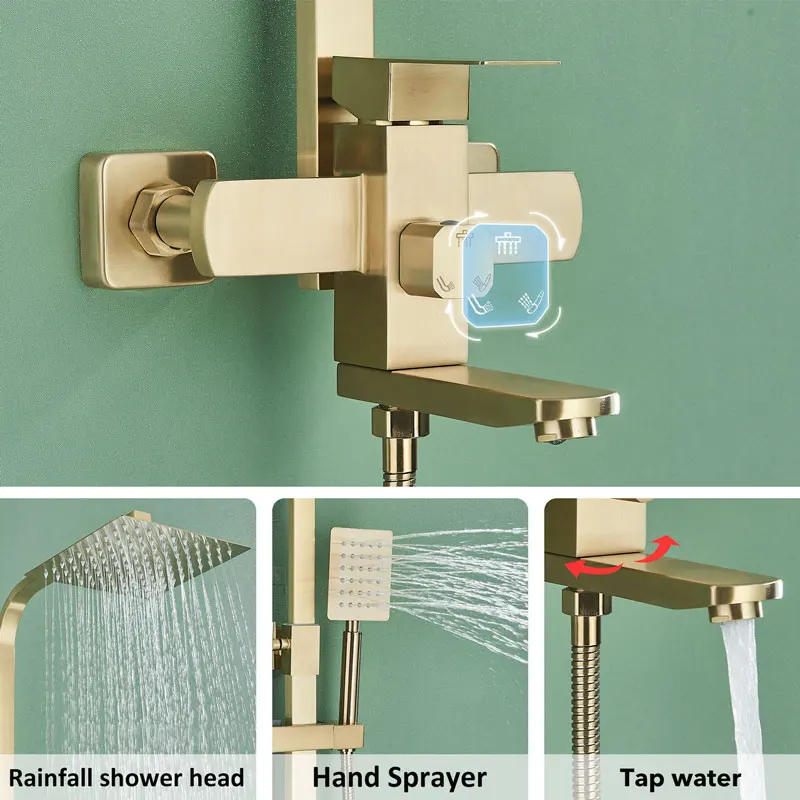 Rainfall shower head

Hand Sprayer

Tap water