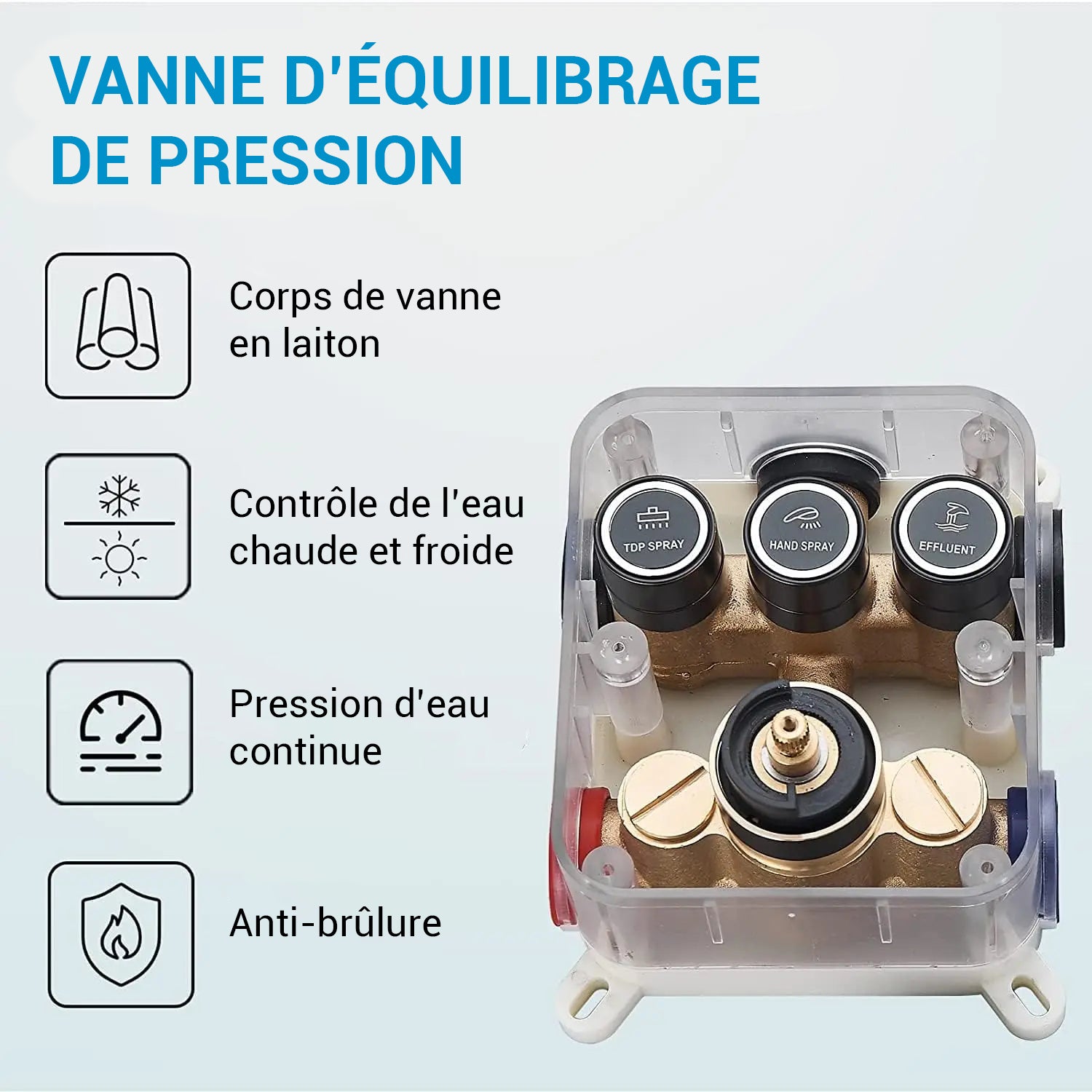 VANNE D'ÉQUILIBRAGE DE PRESSION

Corps de vanne en laiton

Contrôle de l'eau chaude et froide

Pression d'eau continue

Anti-brûlure

TDP SPRAY

HAND SPRAY

EFFLUENT