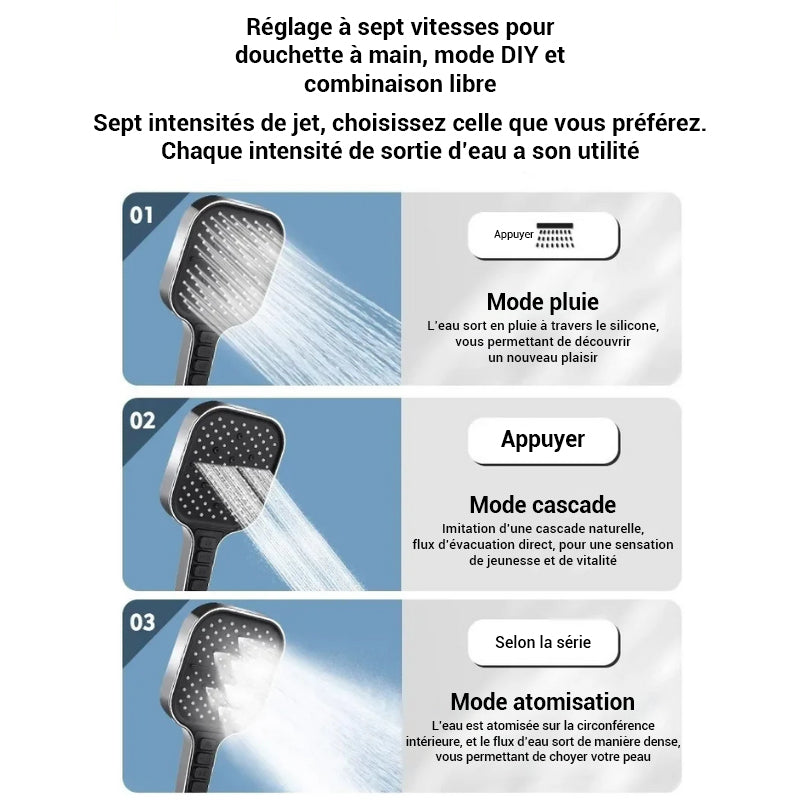 Réglage à sept vitesses pour douchette à main, mode DIY et combinaison libre

Sept intensités de jet, choisissez celle que vous préférez. Chaque intensité de sortie d'eau a son utilité

01

Appuyer

Mode pluie

L'eau sort en pluie à travers le silicone, vous permettant de découvrir un nouveau plaisir

02

Appuyer

Mode cascade

Imitation d'une cascade naturelle, flux d'évacuation direct, pour une sensation de jeunesse et de vitalité

03

Selon la série

Mode atomisation

L'eau est atomisée sur la circonférence intérieure, et le flux d'eau sort de manière dense, vous permettant de choyer votre peau