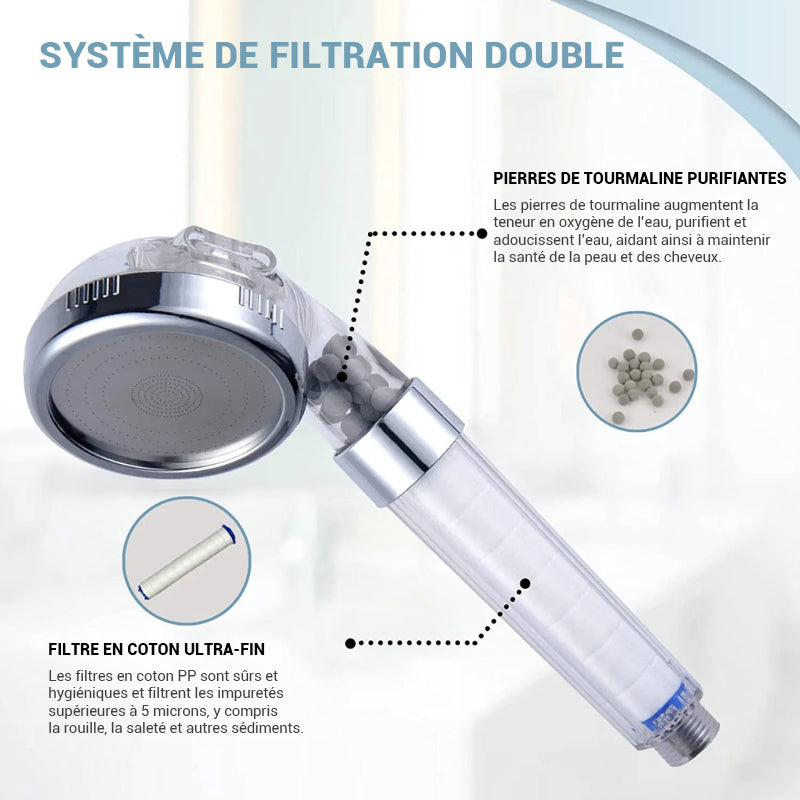 SYSTÈME DE FILTRATION DOUBLE

PIERRES DE TOURMALINE PURIFIANTES

Les pierres de tourmaline augmentent la teneur en oxygène de l'eau, purifient et adoucissent l'eau, aidant ainsi à maintenir la santé de la peau et des cheveux.

FILTRE EN COTON ULTRA-FIN

Les filtres en coton PP sont sûrs et hygiéniques et filtrent les impuretés supérieures à 5 microns, y compris la rouille, la saleté et autres sédiments.