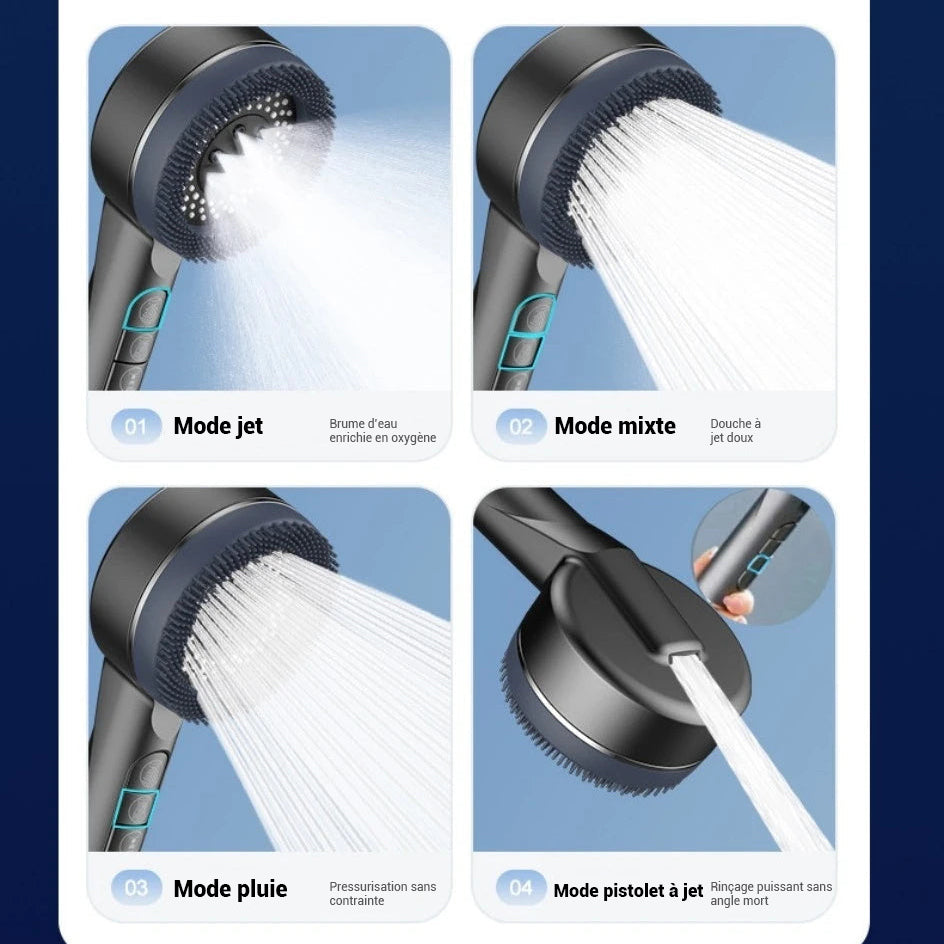 01 Mode jet

Brume d'eau enrichie en oxygène

02 Mode mixte

Douche à jet doux

03 Mode pluie

Pressurisation sans contrainte

04 Mode pistolet à jet

Rinçage puissant sans angle mort