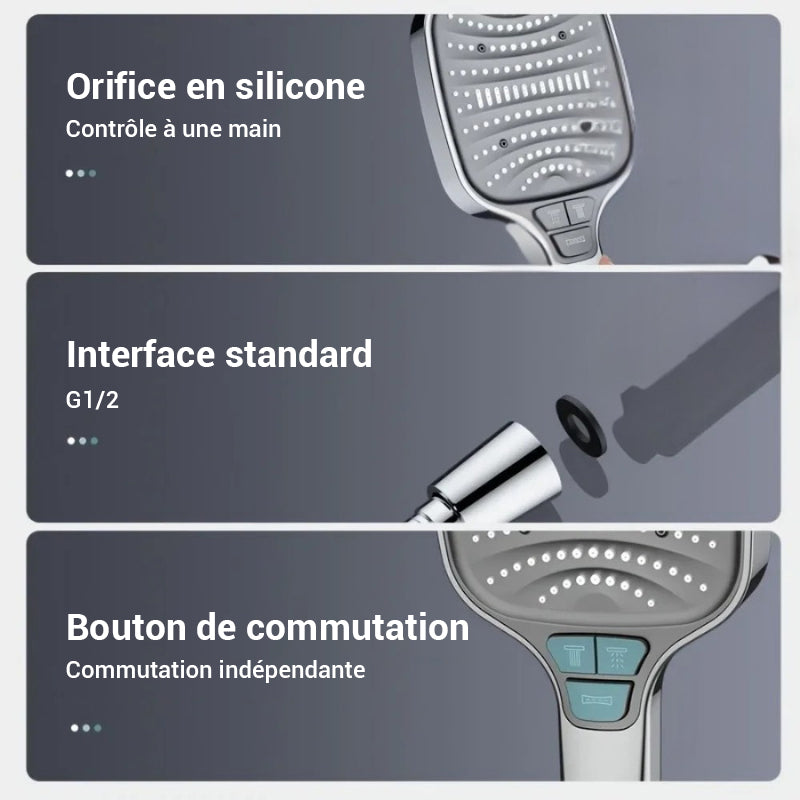 Orifice en silicone
Contrôle à une main

Interface standard
G1/2

Bouton de commutation
Commutation indépendante