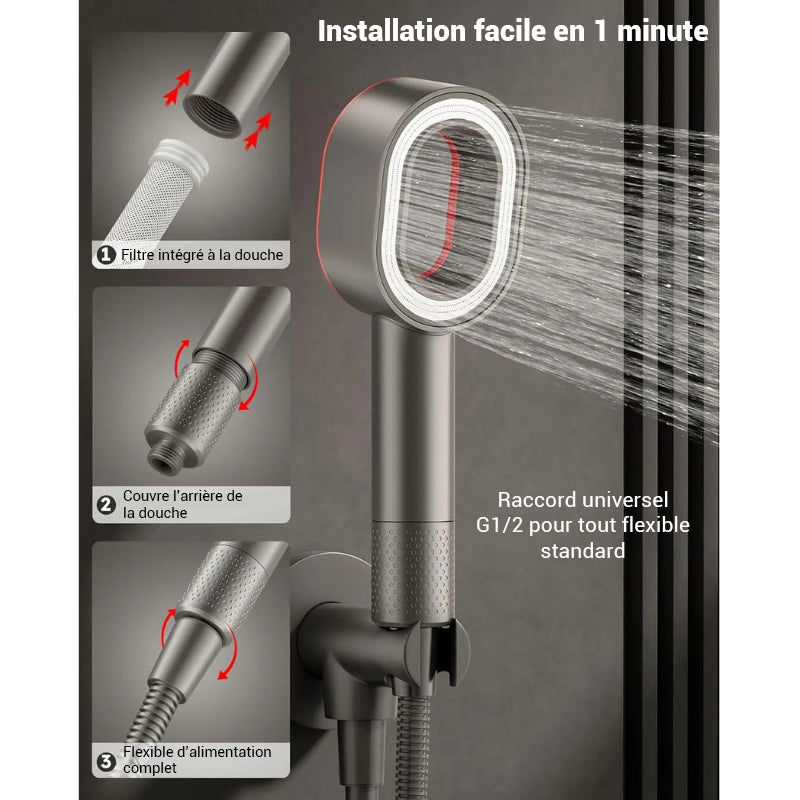 Installation facile en 1 minute

1 Filtre intégré à la douche

2 Couvre l'arrière de la douche

3 Flexible d'alimentation complet

Raccord universel G1/2 pour tout flexible standard