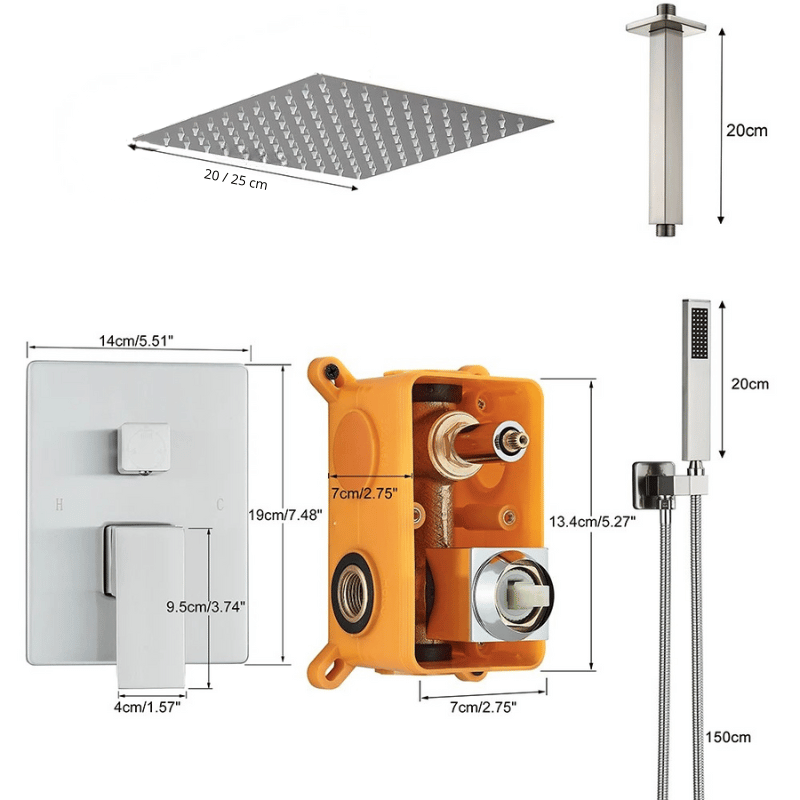 20 / 25 cm

20cm

14cm/5.51"

H

C

19cm/7.48"

9.5cm/3.74"

4cm/1.57"

7cm/2.75"

13.4cm/5.27"

7cm/2.75"

20cm

150cm