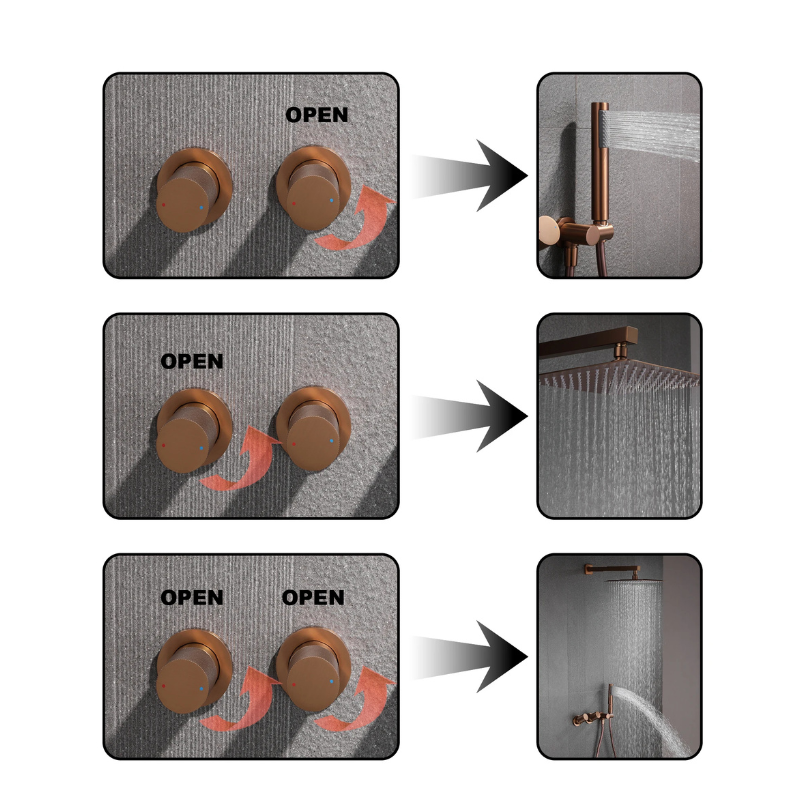 OPEN

OPEN

OPEN OPEN