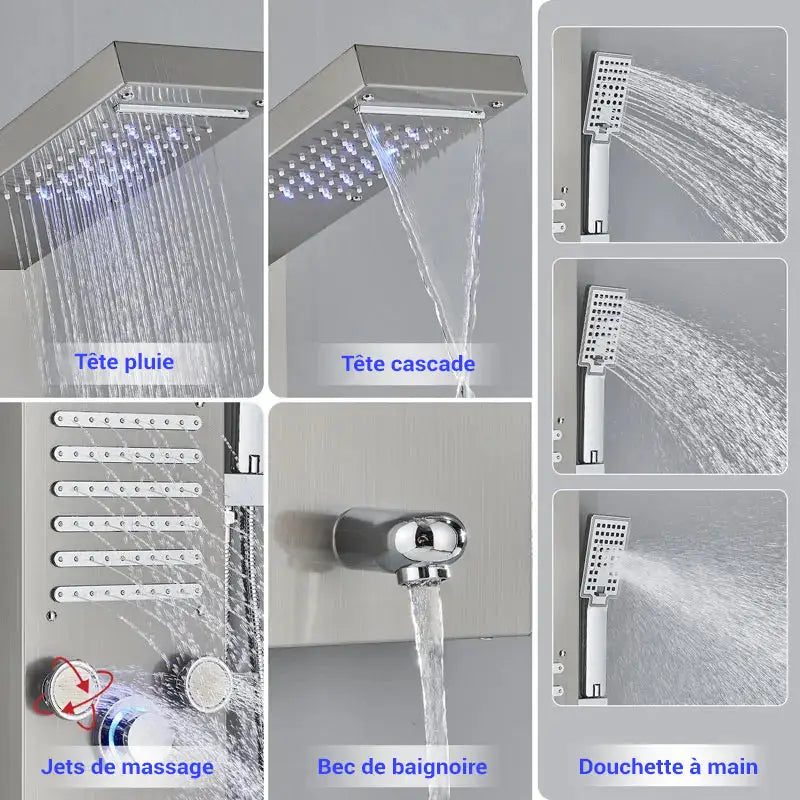 Tête pluie

Tête cascade

Jets de massage

Bec de baignoire

Douchette à main