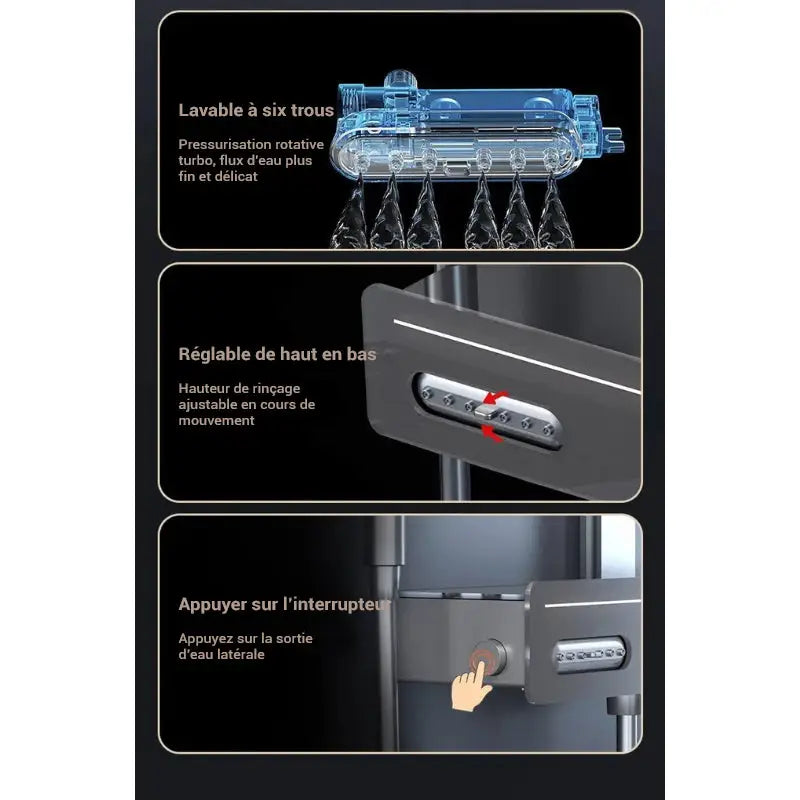 Lavable à six trous

Pressurisation rotative turbo, flux d'eau plus fin et délicat

Réglable de haut en bas

Hauteur de rinçage ajustable en cours de mouvement

Appuyer sur l'interrupteur

Appuyez sur la sortie d'eau latérale